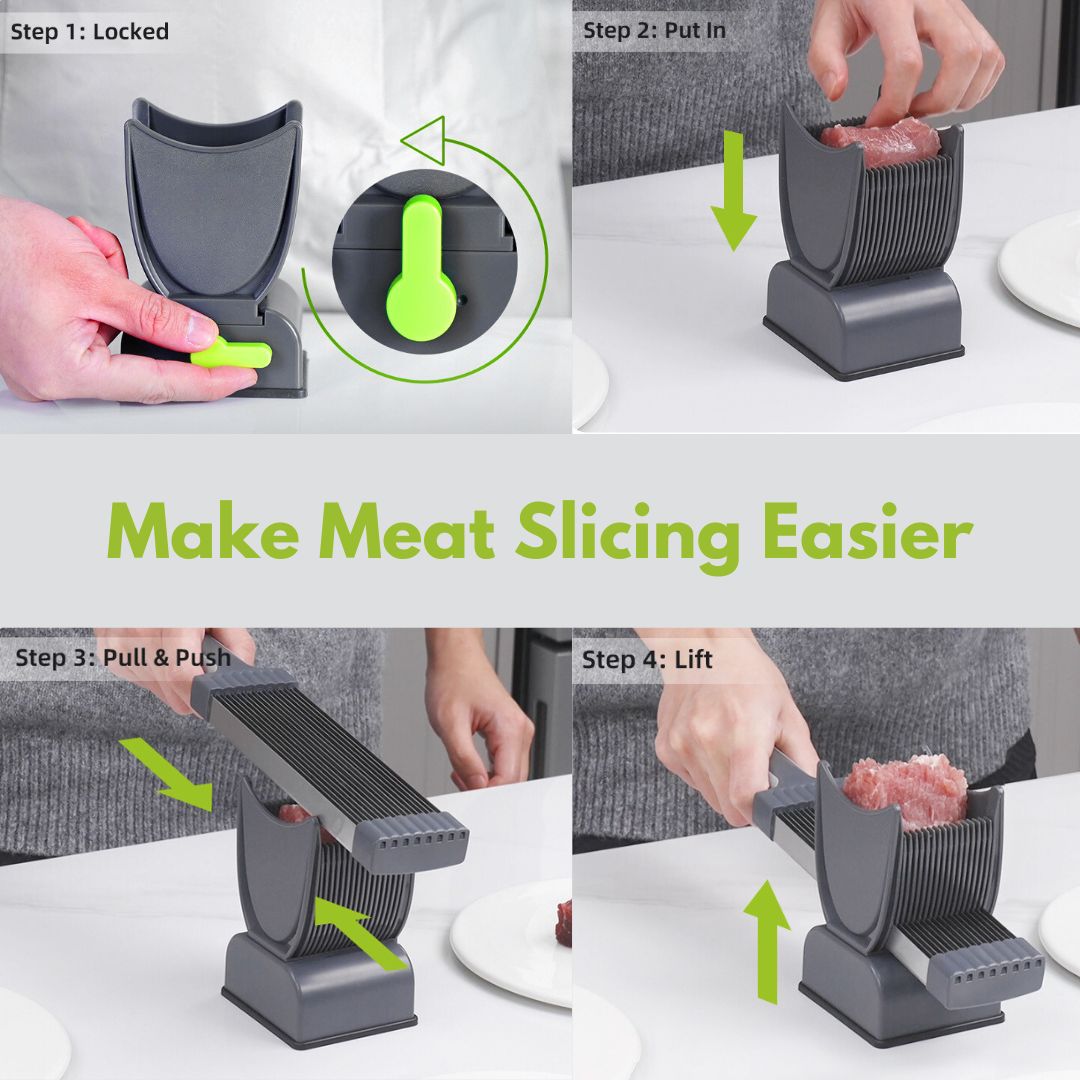 Step 1: Locked

Step 2: Put In

Make Meat Slicing Easier

Step 3: Pull & Push

Step 4: Lift