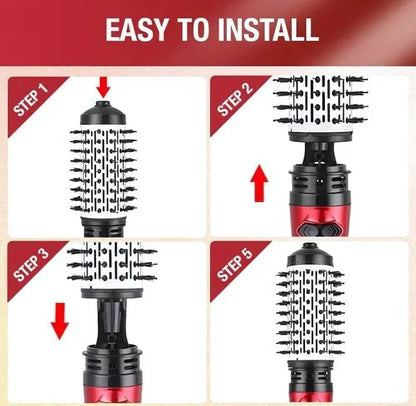 EASY TO INSTALL

STEP 1

STEP 2

STEP 3

STEP 5