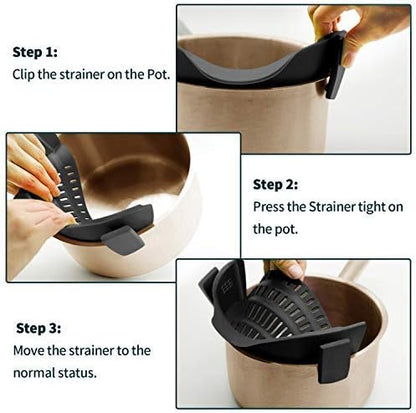 Step 1:
Clip the strainer on the Pot.

Step 2:
Press the Strainer tight on the pot.

Step 3:
Move the strainer to the normal status.