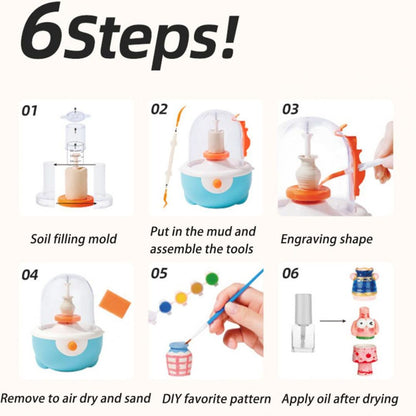 6Steps!

01

Soil filling mold

02

Put in the mud and assemble the tools

03

Engraving shape

04

Remove to air dry and sand

05

DIY favorite pattern

06

Apply oil after drying